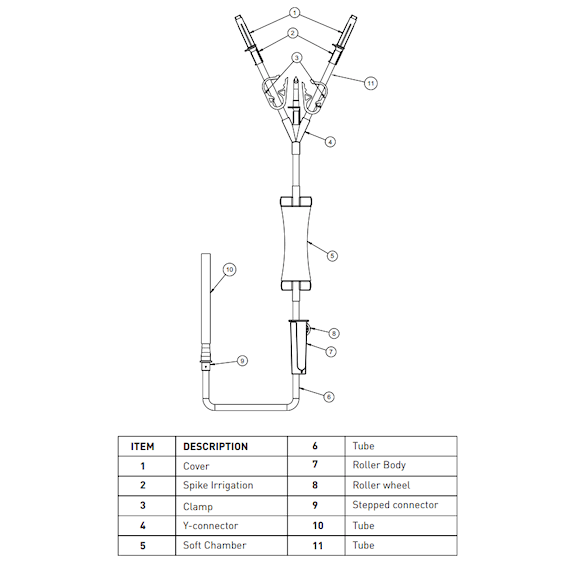 1
2
3
11
4
5
10
8
7
9
6

| ITEM | DESCRIPTION | 6 | Tube |
|---|---|---|---|
| 1 | Cover | 7 | Roller Body |
| 2 | Spike Irrigation | 8 | Roller wheel |
| 3 | Clamp | 9 | Stepped connector |
| 4 | Y-connector | 10 | Tube |
| 5 | Soft Chamber | 11 | Tube |